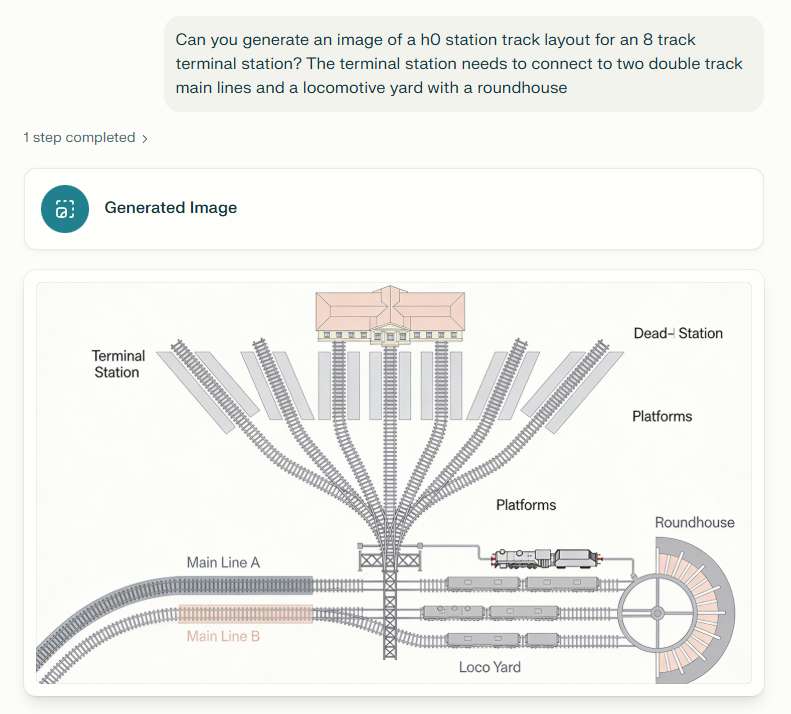 Can you generate an image of a h0 station track layout for an 8 track terminal station? The terminal station needs to connect to two double track main lines and a locomotive yard with a roundhouse

1 step completed ›

Generated Image

Terminal Station

Dead-| Station

Platforms

Platforms

Roundhouse

Main Line A

Main Line B

Loco Yard